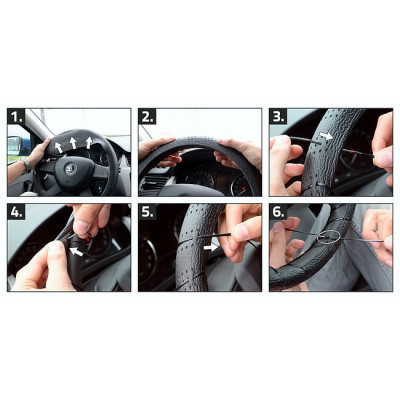 1.

2.

3.

4.

5.

6.