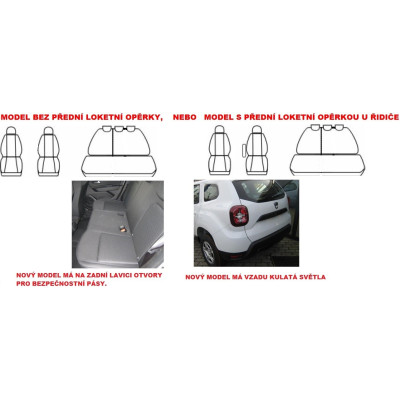 MODEL BEZ PŘEDNÍ LOKETNÍ OPĚRKY, NEBO MODEL S PŘEDNÍ LOKETNÍ OPĚRKOU U ŘIDIČE

NOVÝ MODEL MÁ NA ZADNÍ LAVICI OTVORY PRO BEZPEČNOSTNÍ PÁSY.

NOVÝ MODEL MÁ VZADU KULATÁ SVĚTLA